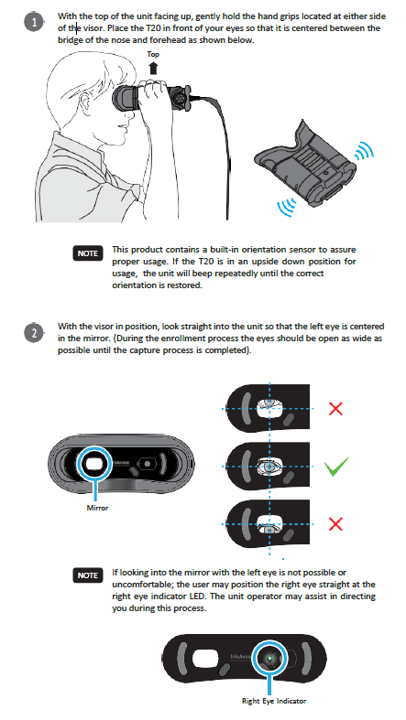 1 With the top of the unit facing up, gently hold the hand grips located at either side of the visor. Place the T20 in front of your eyes so that it is centered between the bridge of the nose and forehead as shown below.

Top

NOTE This product contains a built-in orientation sensor to assure proper usage. If the T20 is in an upside down position for usage, the unit will beep repeatedly until the correct orientation is restored.

2 With the visor in position, look straight into the unit so that the left eye is centered in the mirror. (During the enrollment process the eyes should be open as wide as possible until the capture process is completed).

Mirror

NOTE If looking into the mirror with the left eye is not possible or uncomfortable; the user may position the right eye straight at the right eye indicator LED. The unit operator may assist in directing you during this process.

IrisAccess

Right Eye Indicator