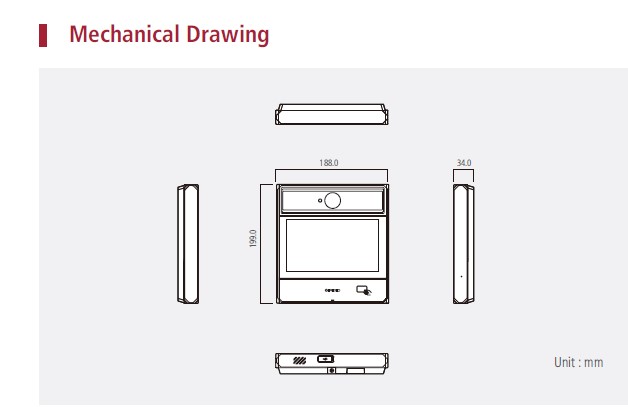 Mechanical Drawing

188.0

34.0

199.0

Unit : mm