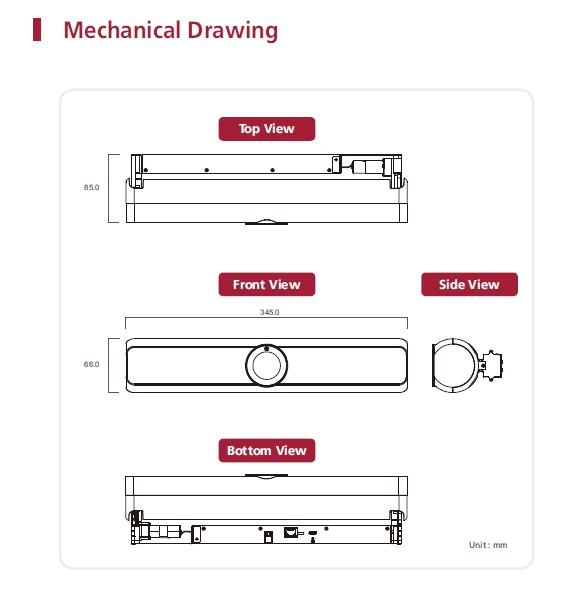 Mechanical Drawing

Top View

85.0

Front View

Side View

345.0

66.0

Bottom View

Unit : mm